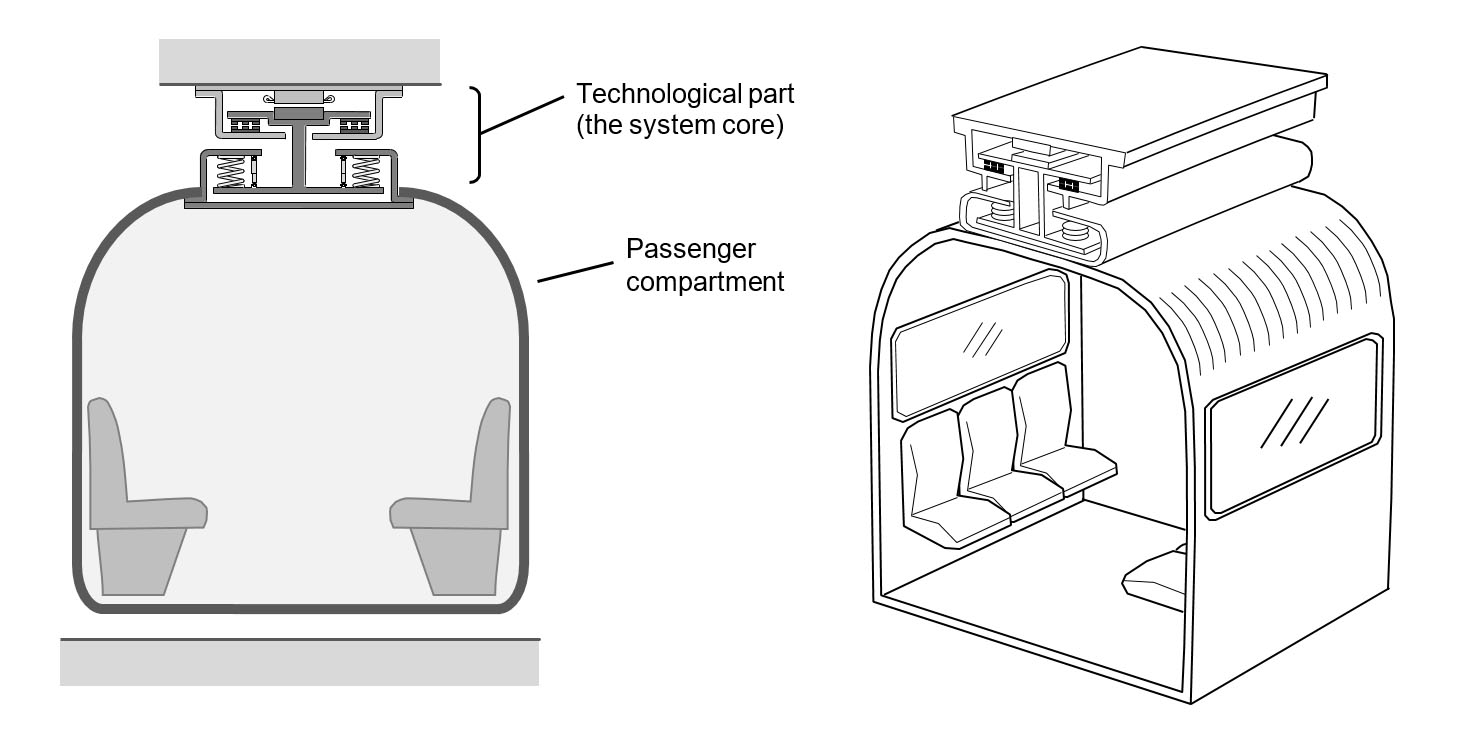 Technological part
(the system core)

Passenger
compartment