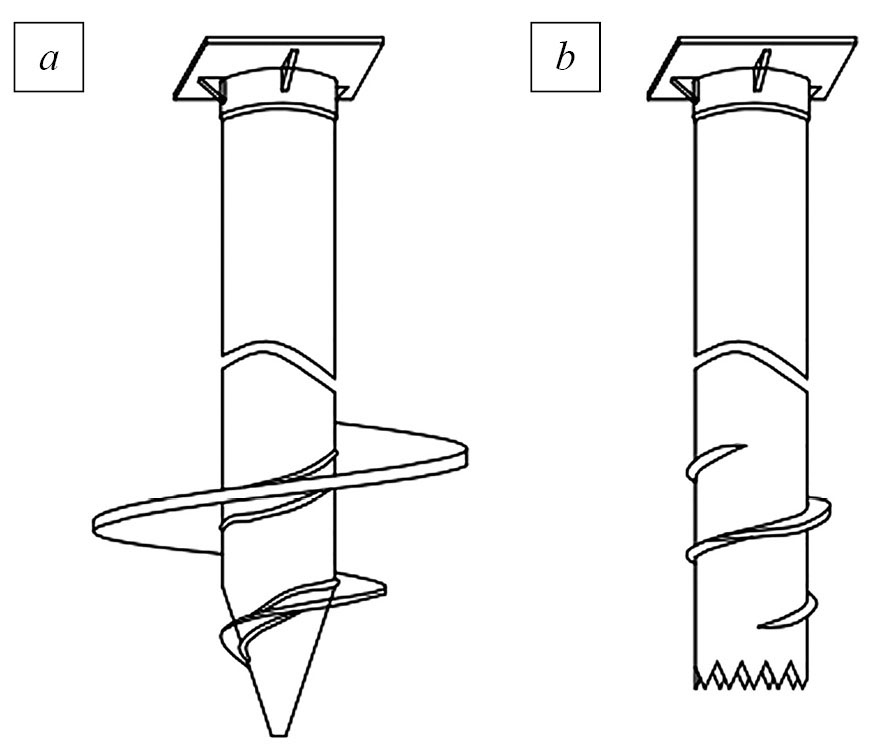 a

b